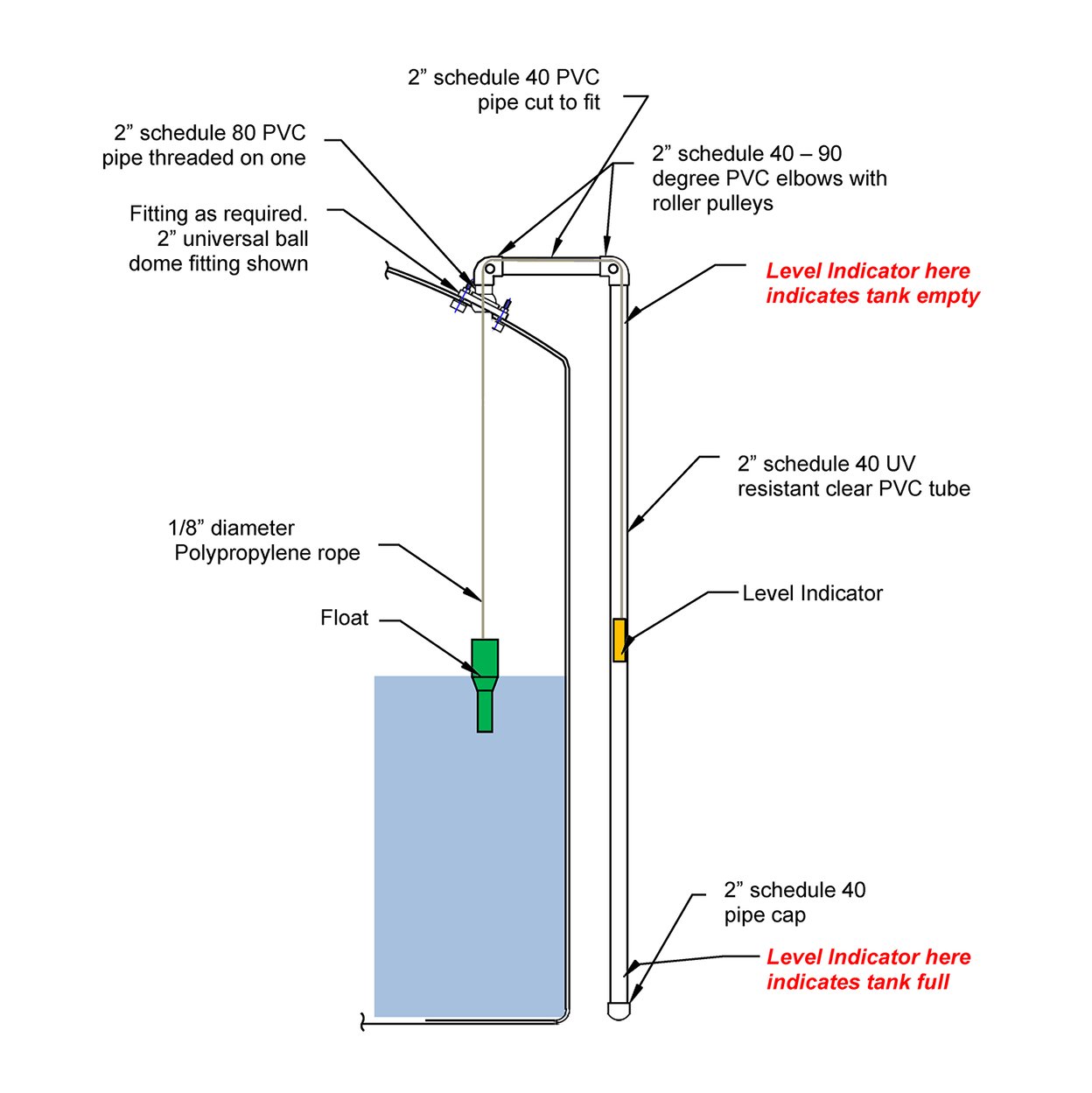 2” schedule 40 PVC pipe cut to fit

2” schedule 80 PVC pipe threaded on one

2” schedule 40 – 90 degree PVC elbows with roller pulleys

Fitting as required. 2” universal ball dome fitting shown

Level Indicator here indicates tank empty

2” schedule 40 UV resistant clear PVC tube

1/8” diameter Polypropylene rope

Level Indicator

Float

2” schedule 40 pipe cap

Level Indicator here indicates tank full